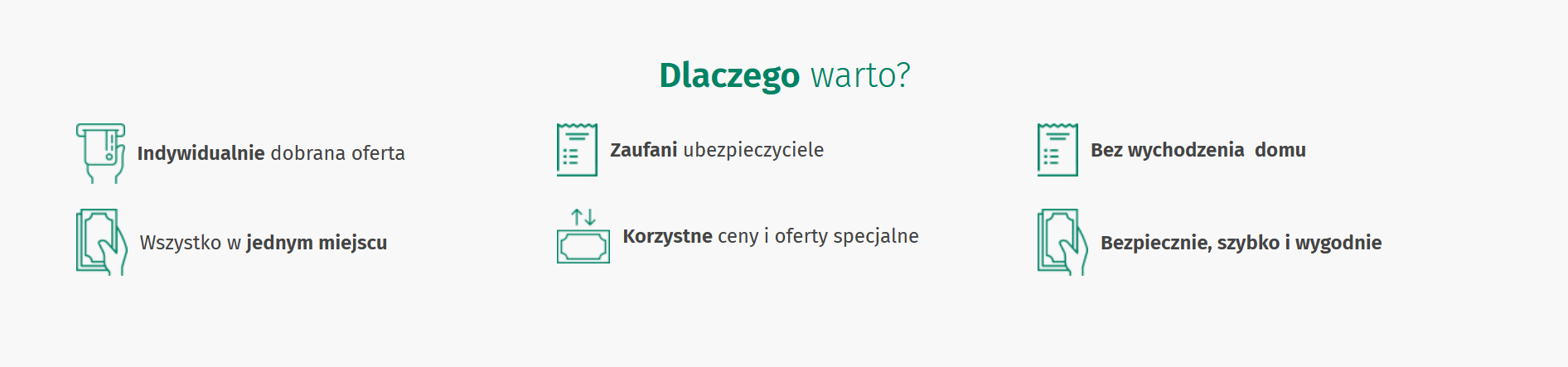 Dlaczego warto?

Indywidualnie dobrana oferta

Wszystko w jednym miejscu

Zaufani ubezpieczyciele

Korzystne ceny i oferty specjalne

Bez wychodzenia domu

Bezpiecznie, szybko i wygodnie